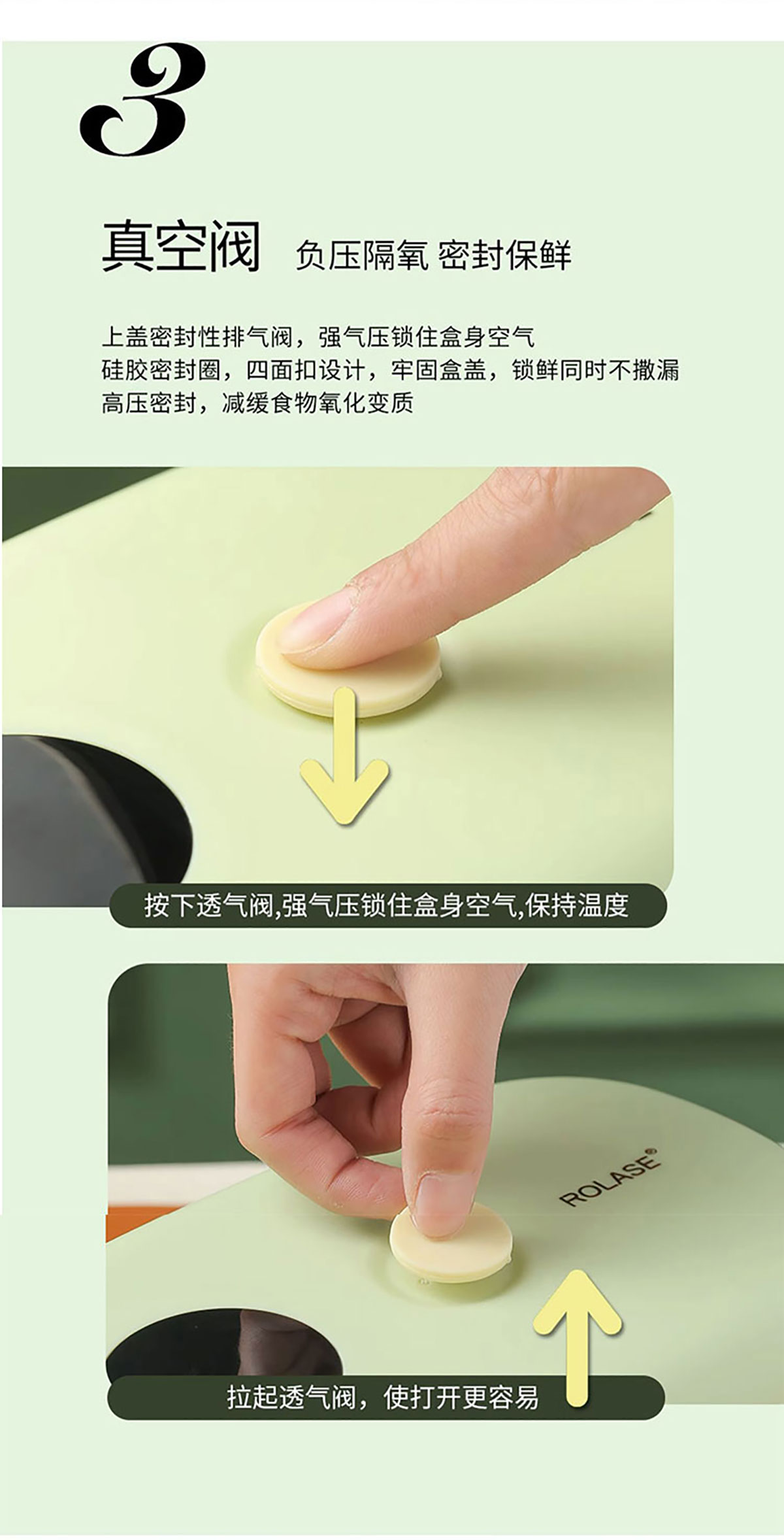 3

真空阀 负压隔氧 密封保鲜

上盖密封性排气阀，强气压锁住盒身空气
硅胶密封圈，四面扣设计，牢固盒盖，锁鲜同时不撒漏
高压密封，减缓食物氧化变质

按下透气阀,强气压锁住盒身空气,保持温度

ROLASE®

拉起透气阀，使打开更容易