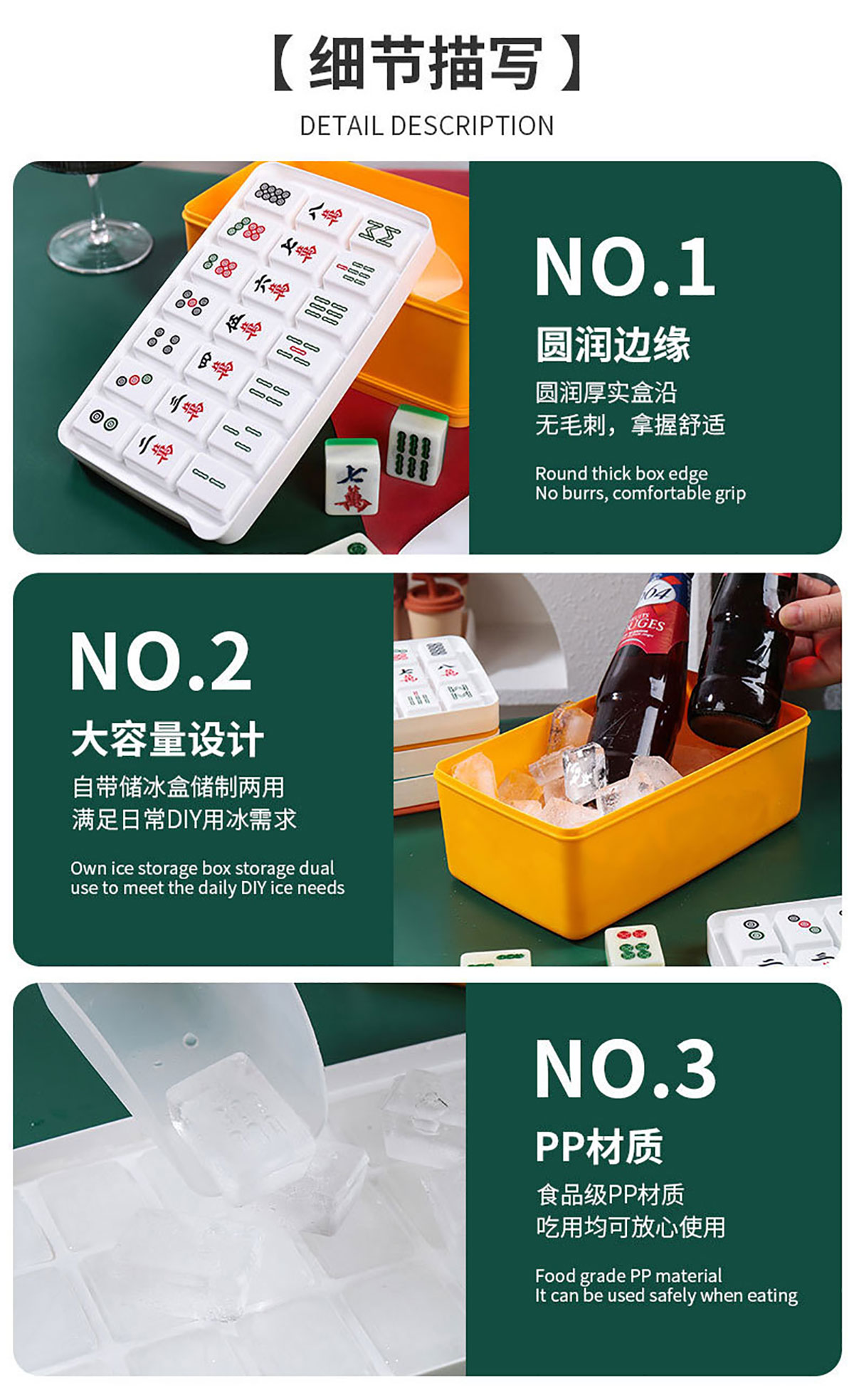 【细节描写】
DETAIL DESCRIPTION

NO.1
圆润边缘
圆润厚实盒沿
无毛刺，拿握舒适

Round thick box edge
No burrs, comfortable grip

NO.2
大容量设计
自带储冰盒储制两用
满足日常DIY用冰需求

Own ice storage box storage dual use to meet the daily DIY ice needs

NO.3
PP材质
食品级PP材质
吃用均可放心使用

Food grade PP material
It can be used safely when eating